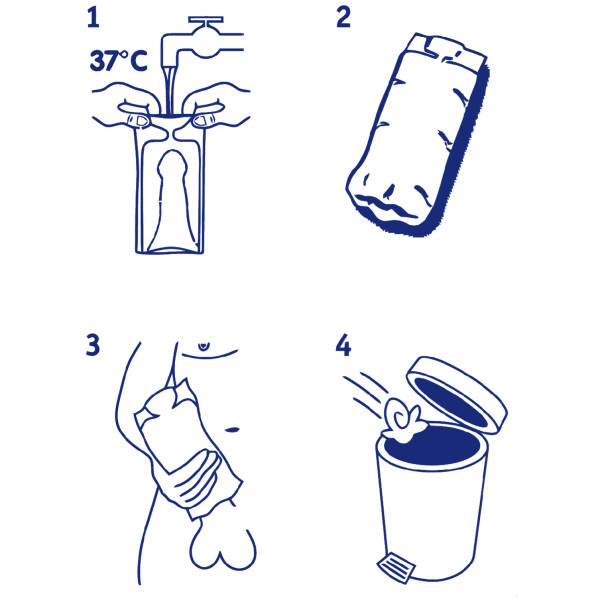 1

37°C

2

3

4